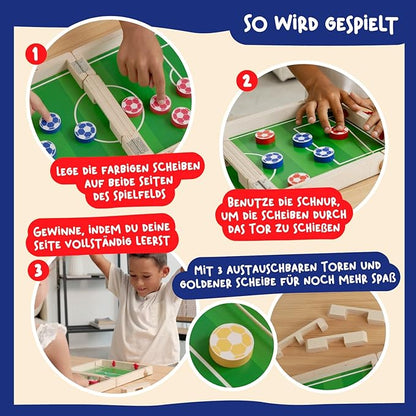 SO WIRD GESPIELT

1

LEGE DIE FARBIGEN SCHEIBEN AUF BEIDE SEITEN DES SPIELFELDS

2

BENUTZE DIE SCHNUR, UM DIE SCHEIBEN DURCH DAS TOR ZU SCHIEßEN

GEWINNE, INDEM DU DEINE SEITE VOLLSTÄNDIG LEERST

3

MIT 3 AUSTAUSCHBAREN TOREN UND GOLDENER SCHEIBE FÜR NOCH MEHR SPAß